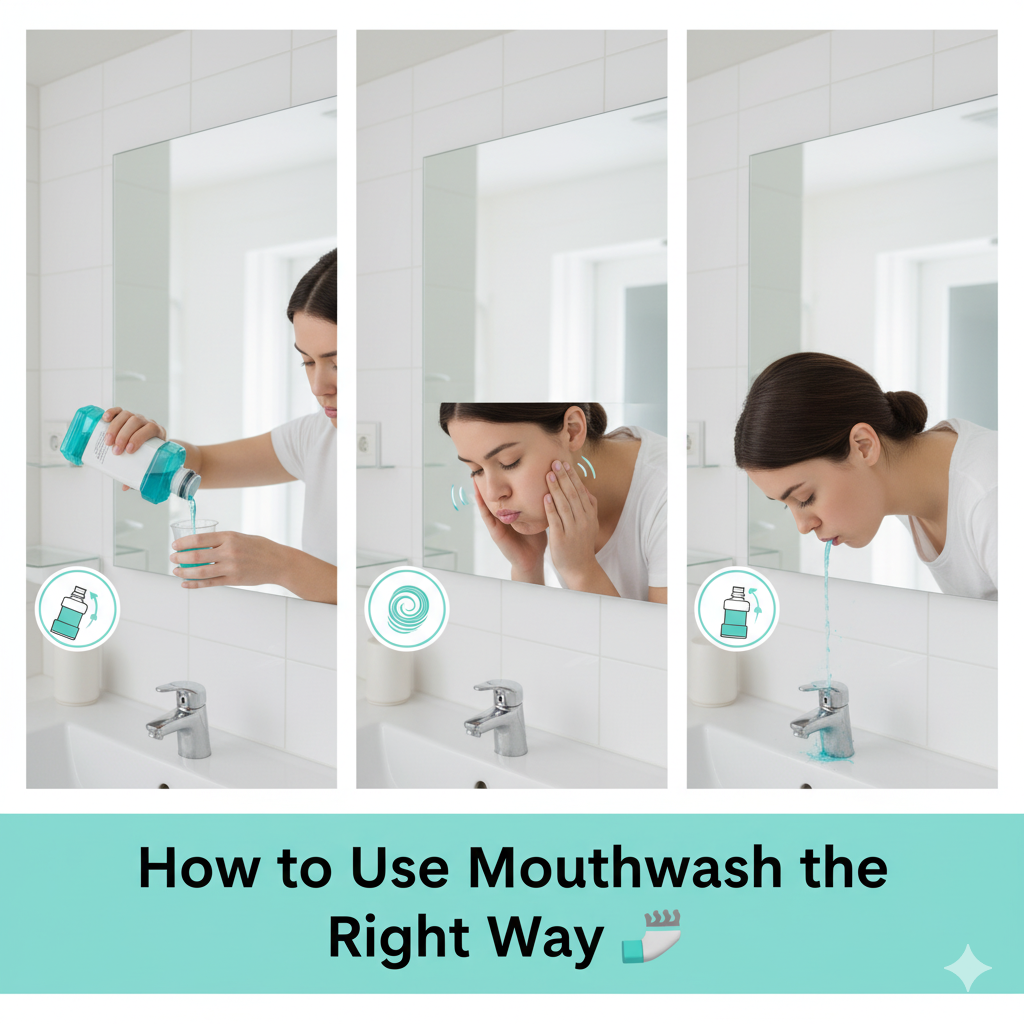 How to Use Mouthwash the Right Way